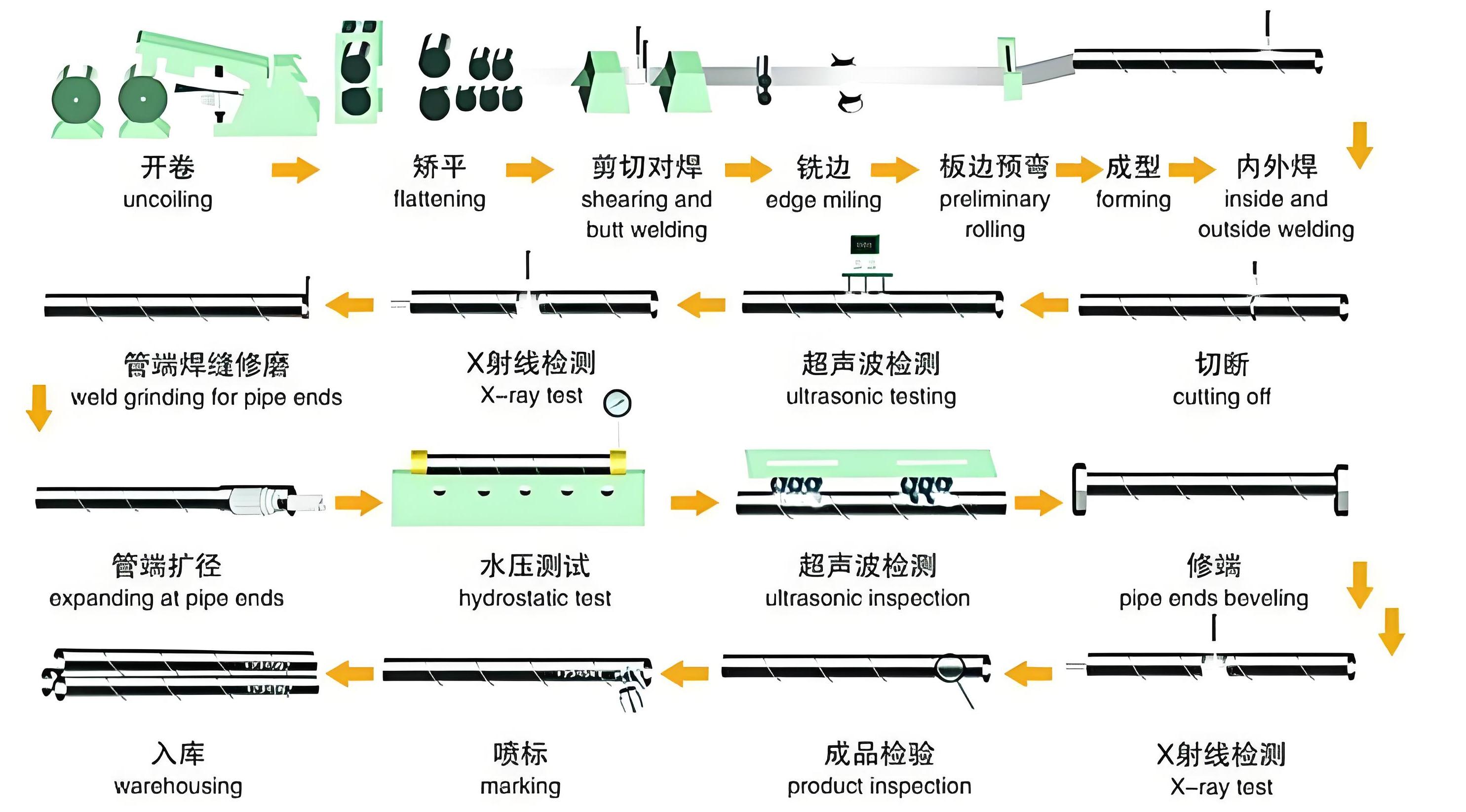 开卷
uncoiling

矫平
flattening

剪切对焊
shearing and butt welding

铣边
edge miling

板边预弯
preliminary rolling

成型
forming

内外焊
inside and outside welding

切断
cutting off

超声波检测
ultrasonic testing

X射线检测
X-ray test

管端焊缝修磨
weld grinding for pipe ends

管端扩径
expanding at pipe ends

水压测试
hydrostatic test

超声波检测
ultrasonic inspection

修端
pipe ends beveling

X射线检测
X-ray test

成品检验
product inspection

喷标
marking

入库
warehousing